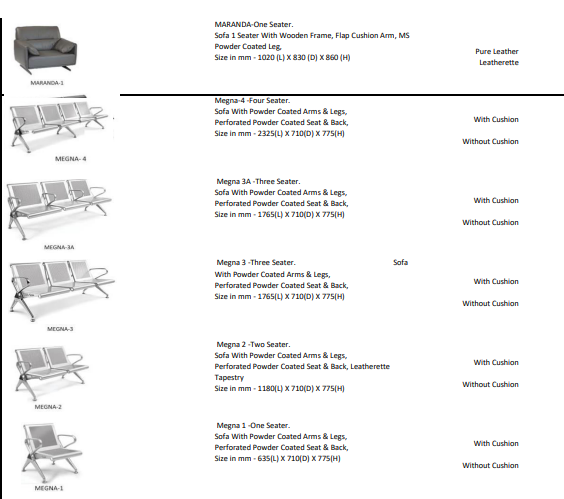 MARANDA-1

MARANDA-One Seater.
Sofa 1 Seater With Wooden Frame, Flap Cushion Arm, MS Powder Coated Leg,
Size in mm - 1020 (L) X 830 (D) X 860 (H)

Pure Leather
Leatherette

MEGNA- 4

Megna-4 -Four Seater.
Sofa With Powder Coated Arms & Legs,
Perforated Powder Coated Seat & Back,
Size in mm - 2325(L) X 710(D) X 775(H)

With Cushion

Without Cushion

MEGNA-3A

Megna 3A -Three Seater.
Sofa With Powder Coated Arms & Legs,
Perforated Powder Coated Seat & Back,
Size in mm - 1765(L) X 710(D) X 775(H)

With Cushion

Without Cushion

MEGNA-3

Megna 3 -Three Seater. Sofa
With Powder Coated Arms & Legs,
Perforated Powder Coated Seat & Back,
Size in mm - 1765(L) X 710(D) X 775(H)

With Cushion

Without Cushion

MEGNA-2

Megna 2 -Two Seater.
Sofa With Powder Coated Arms & Legs,
Perforated Powder Coated Seat & Back, Leatherette Tapestry
Size in mm - 1180(L) X 710(D) X 775(H)

With Cushion

Without Cushion

MEGNA-1

Megna 1 -One Seater.
Sofa With Powder Coated Arms & Legs,
Perforated Powder Coated Seat & Back,
Size in mm - 635(L) X 710(D) X 775(H)

With Cushion

Without Cushion